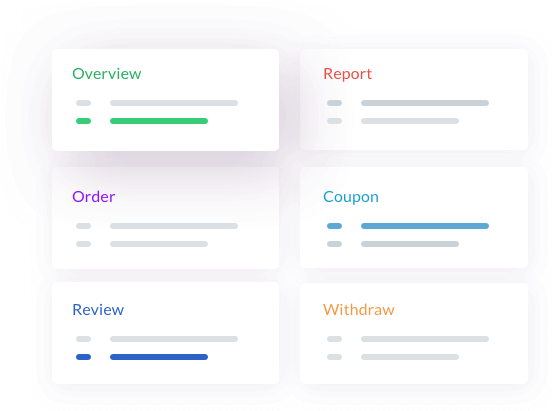 Overview

Report

Order

Coupon

Review

Withdraw